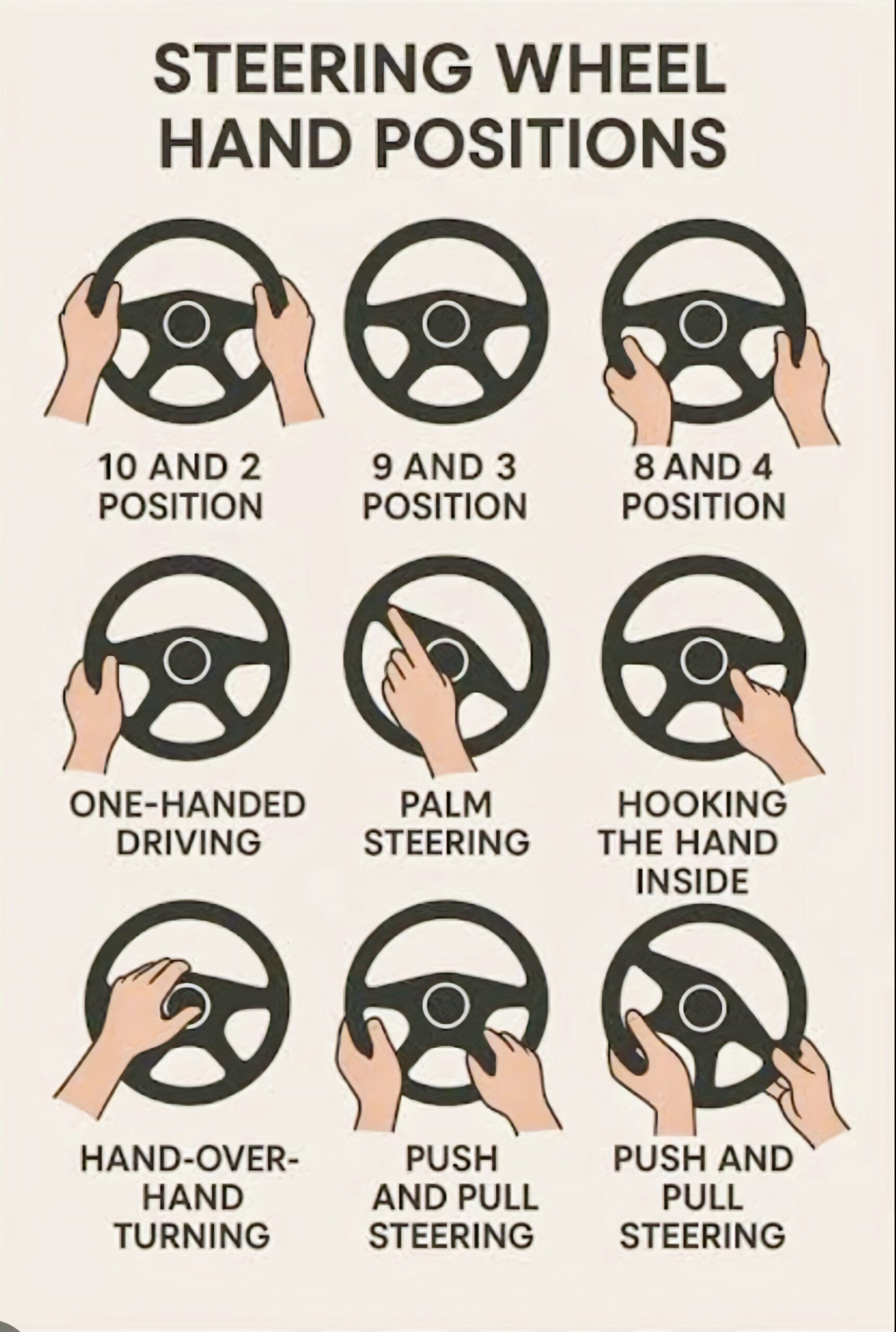 STEERING WHEEL HAND POSITIONS

10 AND 2 POSITION

9 AND 3 POSITION

8 AND 4 POSITION

ONE-HANDED DRIVING

PALM STEERING

HOOKING THE HAND INSIDE

HAND-OVER-HAND TURNING

PUSH AND PULL STEERING

PUSH AND PULL STEERING